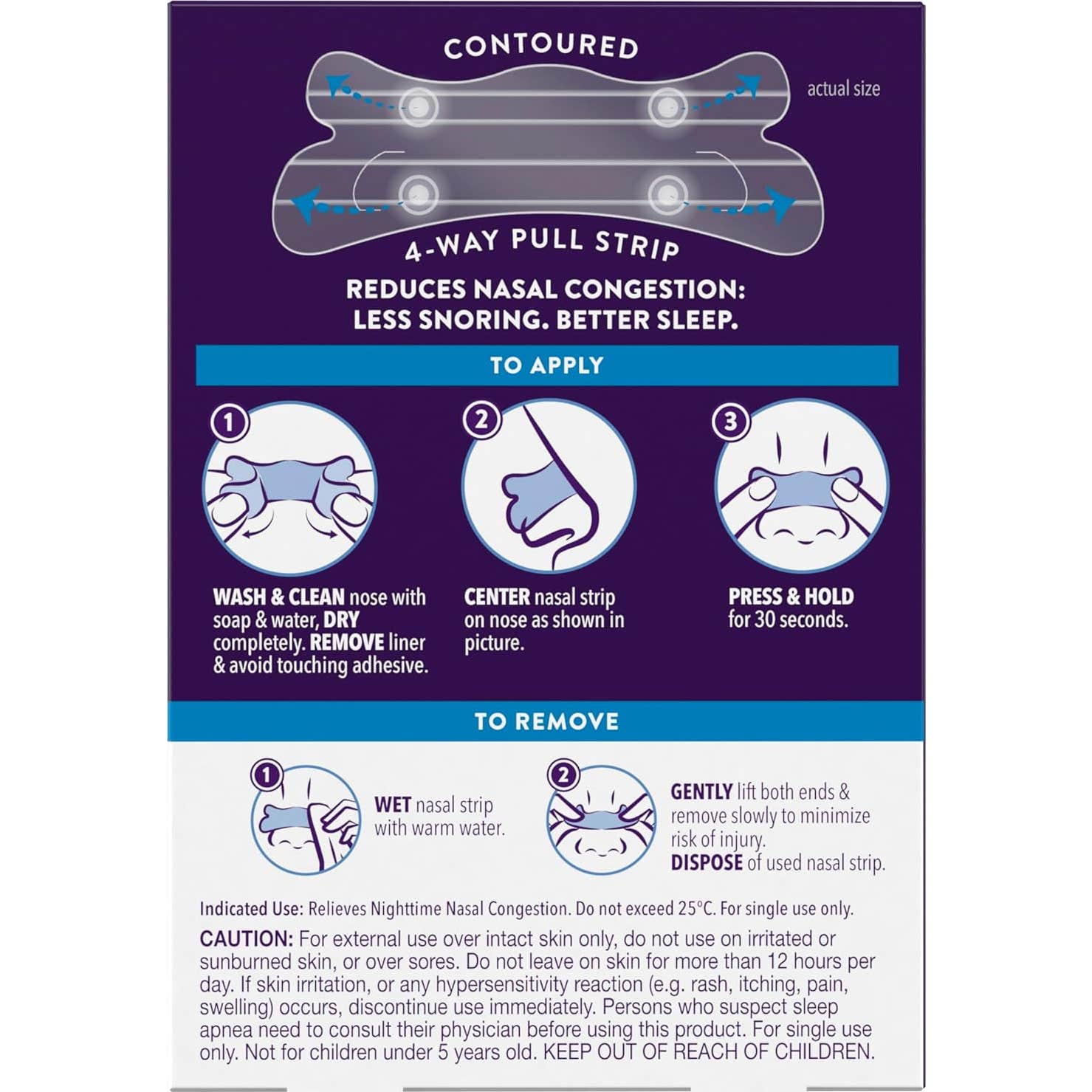 CONTOURED

actual size

4-WAY PULL STRIP

REDUCES NASAL CONGESTION: LESS SNORING. BETTER SLEEP.

TO APPLY

1

WASH & CLEAN nose with soap & water, DRY completely. REMOVE liner & avoid touching adhesive.

2

CENTER nasal strip on nose as shown in picture.

3

PRESS & HOLD for 30 seconds.

TO REMOVE

1

WET nasal strip with warm water.

2

GENTLY lift both ends & remove slowly to minimize risk of injury.
DISPOSE of used nasal strip.

Indicated Use: Relieves Nighttime Nasal Congestion. Do not exceed 25°C. For single use only.

CAUTION: For external use over intact skin only, do not use on irritated or sunburned skin, or over sores. Do not leave on skin for more than 12 hours per day. If skin irritation, or any hypersensitivity reaction (e.g. rash, itching, pain, swelling) occurs, discontinue use immediately. Persons who suspect sleep apnea need to consult their physician before using this product. For single use only. Not for children under 5 years old. KEEP OUT OF REACH OF CHILDREN.