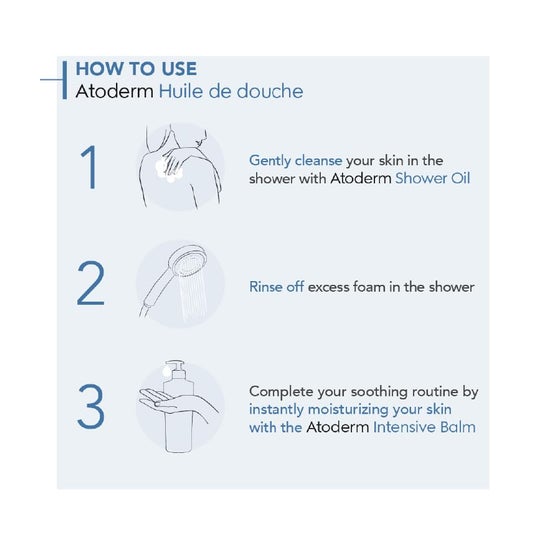 HOW TO USE
Atoderm Huile de douche

1

Gently cleanse your skin in the shower with Atoderm Shower Oil

2

Rinse off excess foam in the shower

3

Complete your soothing routine by instantly moisturizing your skin with the Atoderm Intensive Balm