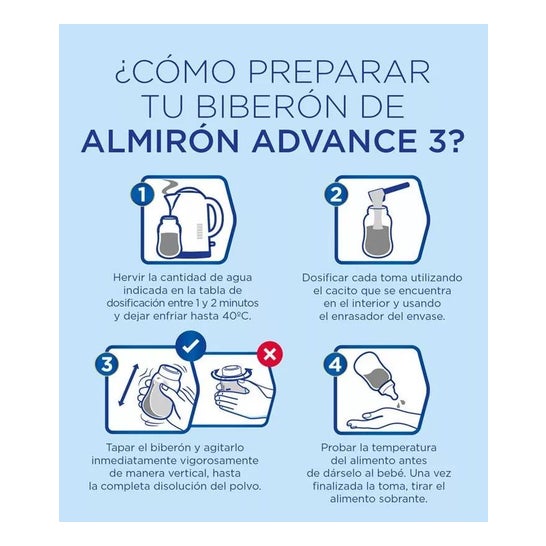 ¿CÓMO PREPARAR TU BIBERÓN DE ALMIRÓN ADVANCE 3?

1

Hervir la cantidad de agua indicada en la tabla de dosificación entre 1 y 2 minutos y dejar enfriar hasta 40ºC.

2

Dosificar cada toma utilizando el cacito que se encuentra en el interior y usando el enrasador del envase.

3

Tapar el biberón y agitarlo inmediatamente vigorosamente de manera vertical, hasta la completa disolución del polvo.

4

Probar la temperatura del alimento antes de dárselo al bebé. Una vez finalizada la toma, tirar el alimento sobrante.