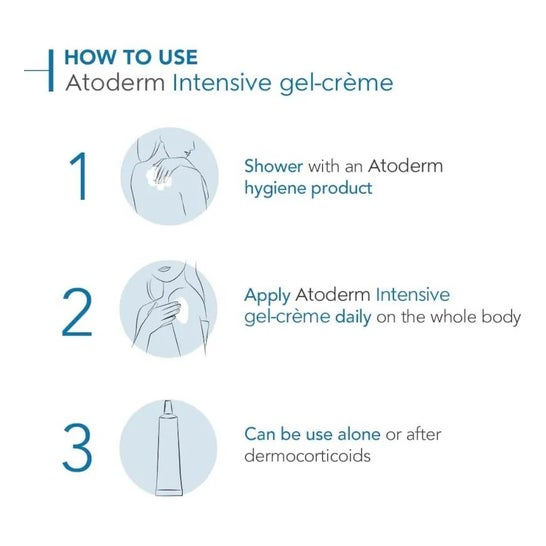 HOW TO USE
Atoderm Intensive gel-crème

1

Shower with an Atoderm hygiene product

2

Apply Atoderm Intensive gel-crème daily on the whole body

3

Can be use alone or after dermocorticoids