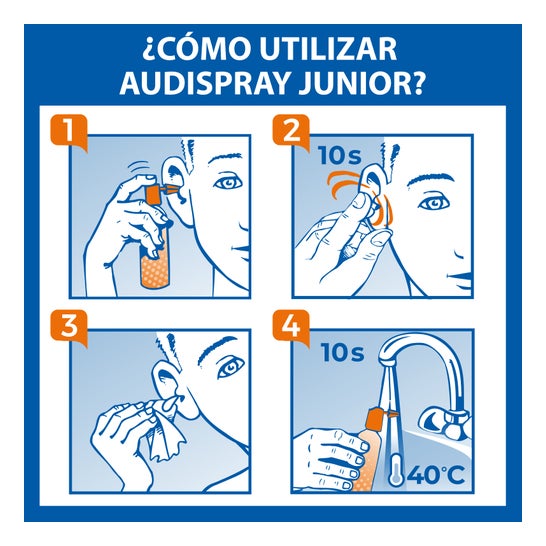 ¿CÓMO UTILIZAR AUDISPRAY JUNIOR?

1

2

10s

3

4

10s

40°C