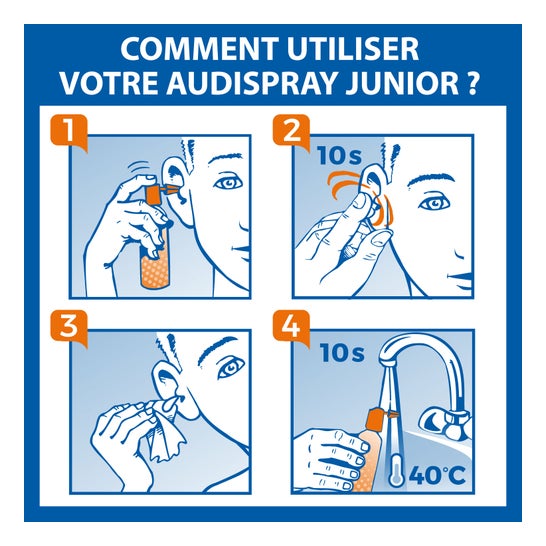 COMMENT UTILISER VOTRE AUDISPRAY JUNIOR ?

1

2

10s

3

4

10s

40°C