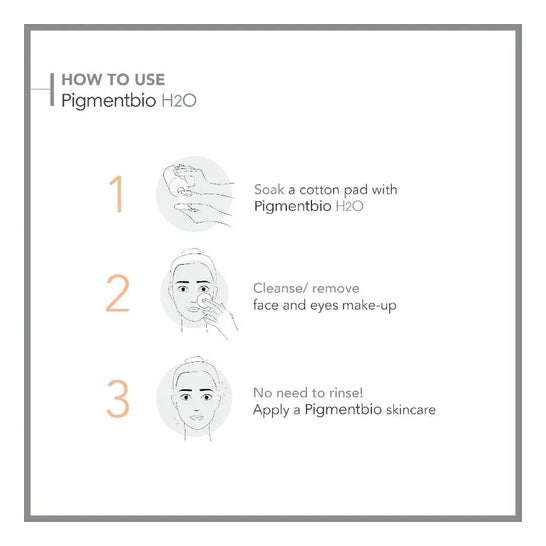 HOW TO USE
Pigmentbio H2O

1

Soak a cotton pad with
Pigmentbio H2O

2

Cleanse/ remove
face and eyes make-up

3

No need to rinse!
Apply a Pigmentbio skincare