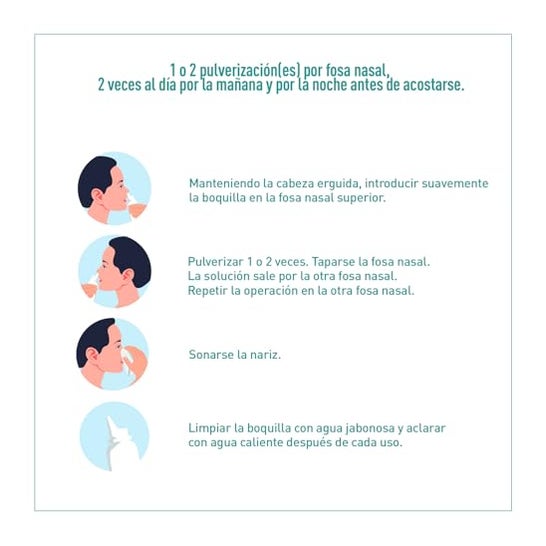 1 o 2 pulverización(es) por fosa nasal,
2 veces al día por la mañana y por la noche antes de acostarse.

Manteniendo la cabeza erguida, introducir suavemente la boquilla en la fosa nasal superior.

Pulverizar 1 o 2 veces. Taparse la fosa nasal.
La solución sale por la otra fosa nasal.
Repetir la operación en la otra fosa nasal.

Sonarse la nariz.

Limpiar la boquilla con agua jabonosa y aclarar con agua caliente después de cada uso.