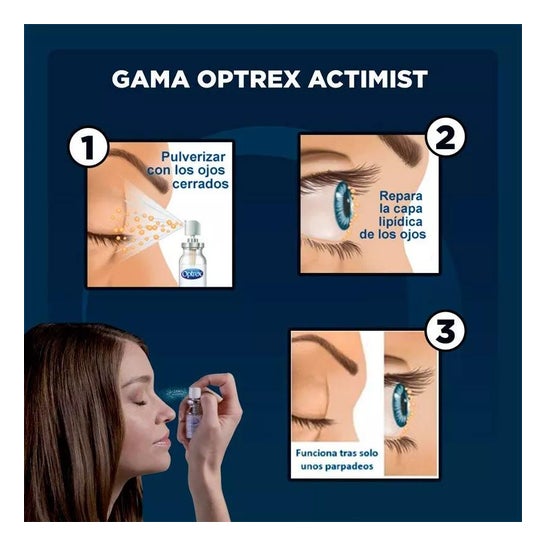 GAMA OPTREX ACTIMIST

1

Pulverizar con los ojos cerrados

Optrex

2

Repara la capa lipídica de los ojos

3

Funciona tras solo unos parpadeos