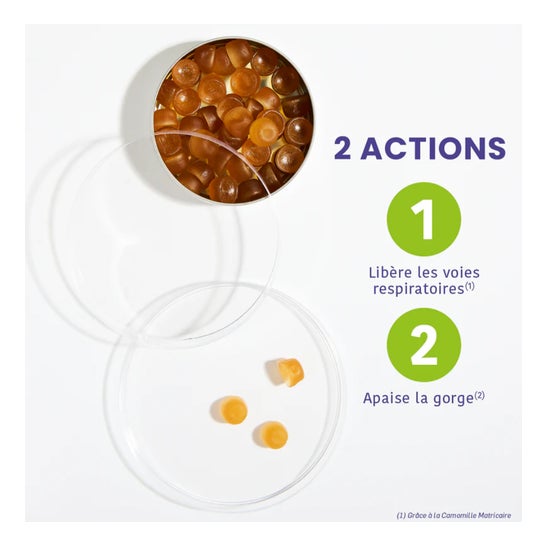 2 ACTIONS

1

Libère les voies respiratoires$^{(1)}$

2

Apaise la gorge$^{(2)}$

(1) Grâce à la Camomille Matricaire