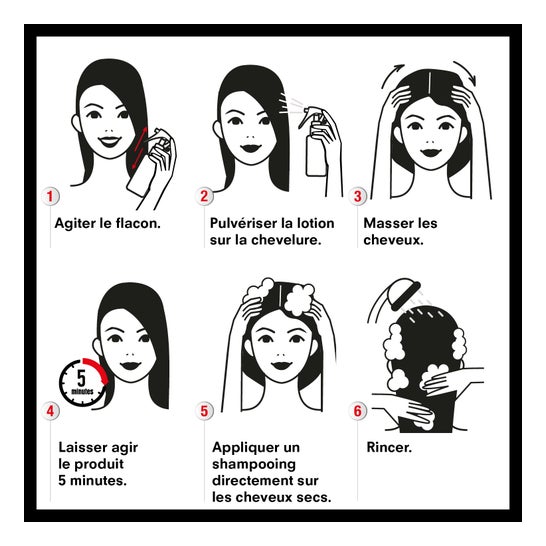 1
Agiter le flacon.

2
Pulvériser la lotion sur la chevelure.

3
Masser les cheveux.

5
minutes

4
Laisser agir le produit 5 minutes.

5
Appliquer un shampooing directement sur les cheveux secs.

6
Rincer.