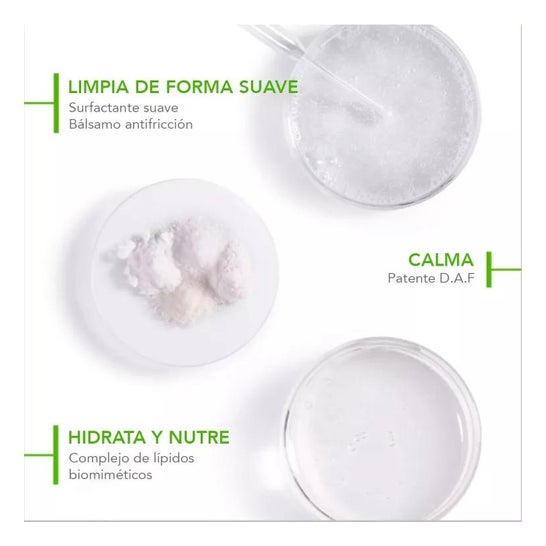 LIMPIA DE FORMA SUAVE
Surfactante suave
Bálsamo antifricción

CALMA
Patente D.A.F

HIDRATA Y NUTRE
Complejo de lípidos biomiméticos