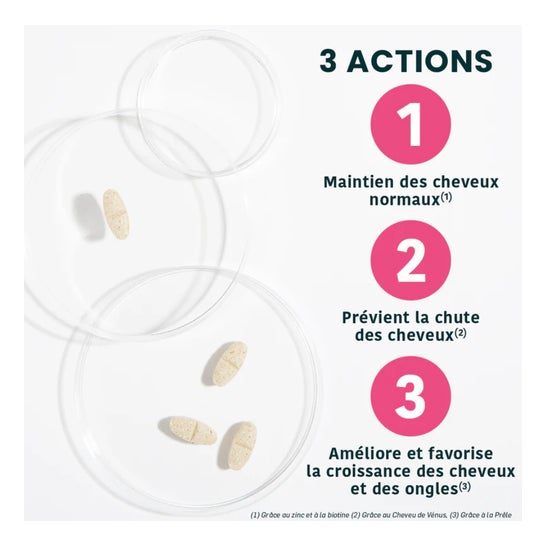 3 ACTIONS

1

Maintien des cheveux normaux$^{(1)}$

2

Prévient la chute des cheveux$^{(2)}$

3

Améliore et favorise la croissance des cheveux et des ongles$^{(3)}$

(1) Grâce au zinc et à la biotine (2) Grâce au Cheveu de Vénus, (3) Grâce à la Prêle